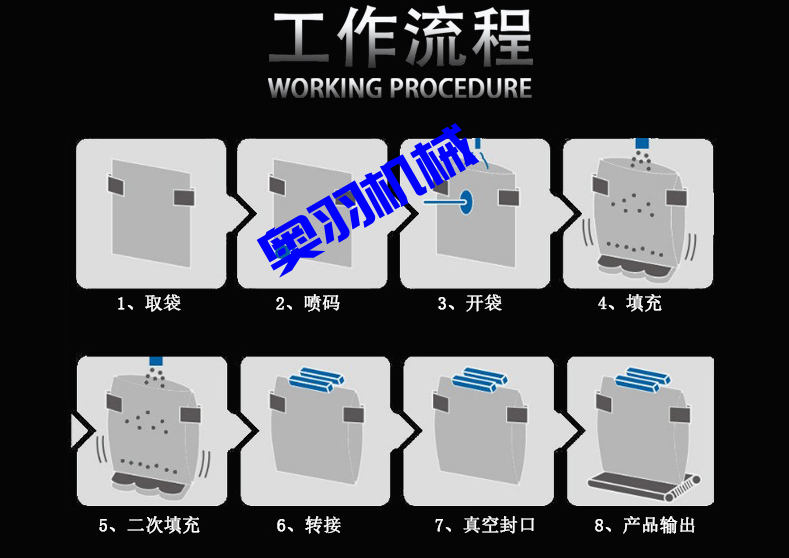 工作流程
WORKING PROCEDURE

奥羽机械

1、取袋

2、喷码

3、开袋

4、填充

5、二次填充

6、转接

7、真空封口

8、产品输出