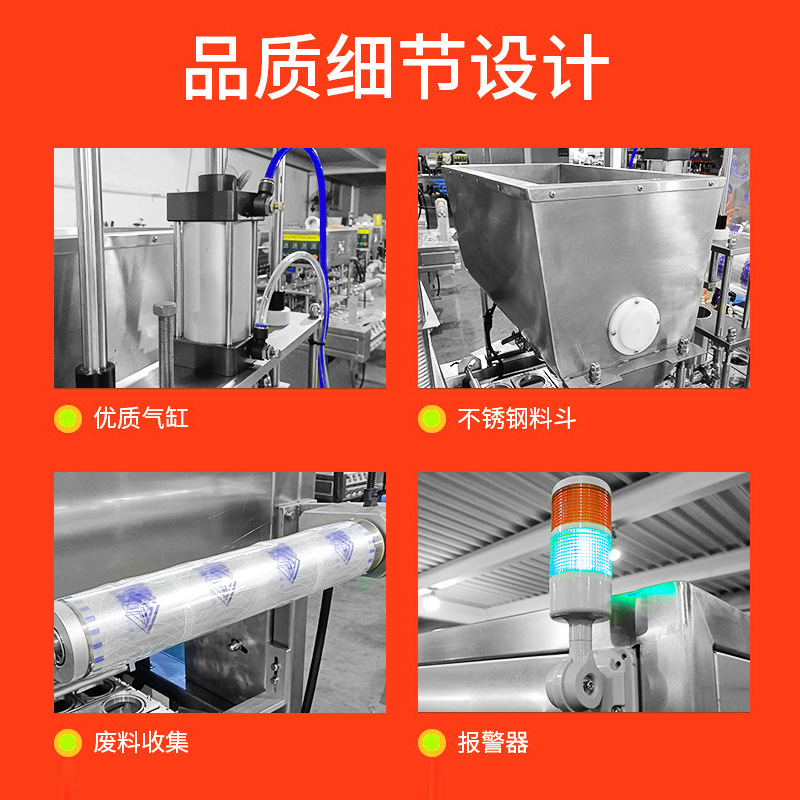 品质细节设计

优质气缸

不锈钢料斗

废料收集

报警器